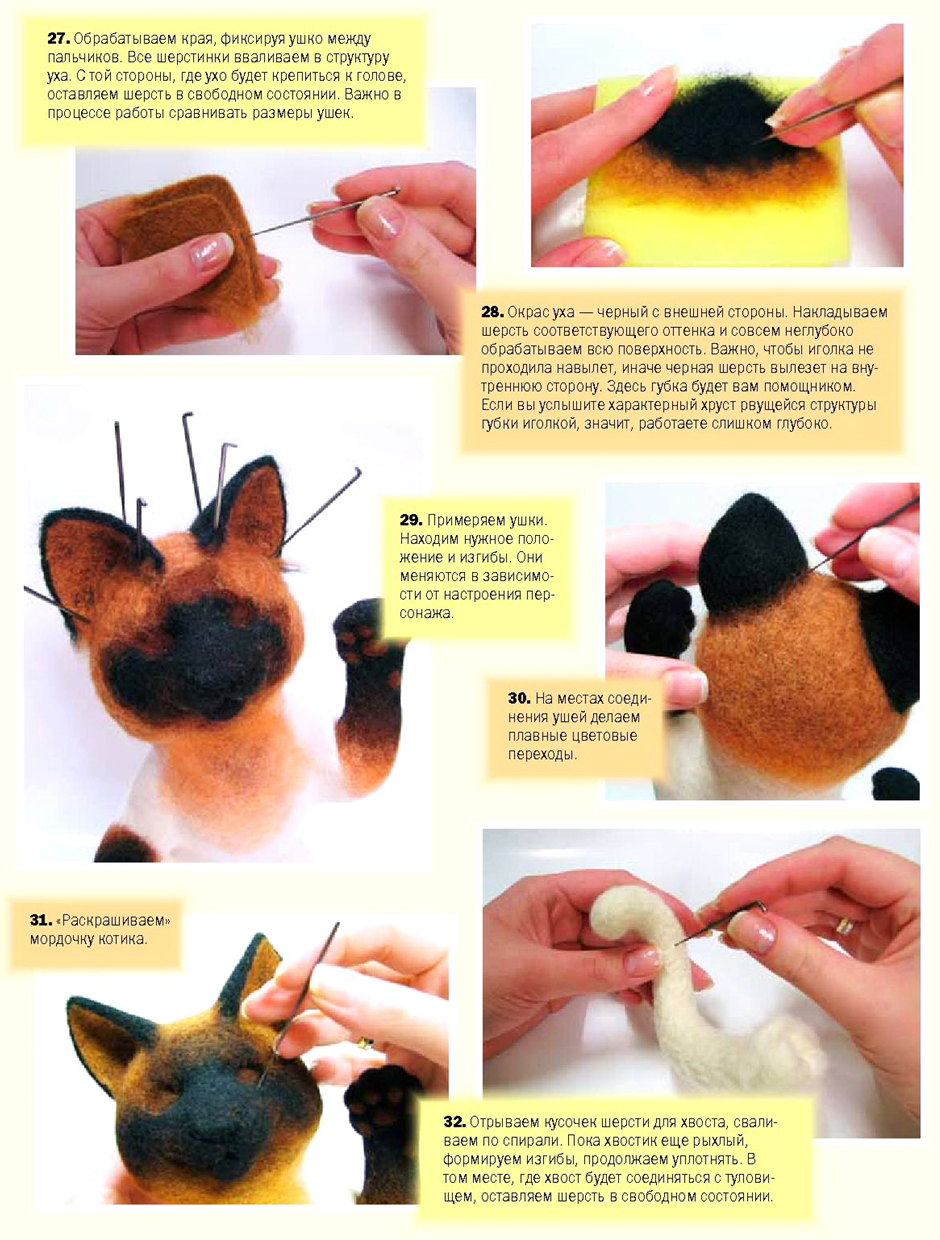 **27.** Обрабатываем края, фиксируя ушко между пальчиков. Все шерстинки вваливаем в структуру уха. С той стороны, где ухо будет крепиться к голове, оставляем шерсть в свободном состоянии. Важно в процессе работы сравнивать размеры ушек.

**28.** Окрас уха — черный с внешней стороны. Накладываем шерсть соответствующего оттенка и совсем неглубоко обрабатываем всю поверхность. Важно, чтобы иголка не проходила навылет, иначе черная шерсть вылезет на внутреннюю сторону. Здесь губка будет вам помощником. Если вы услышите характерный хруст рвущейся структуры губки иголкой, значит, работаете слишком глубоко.

**29.** Примеряем ушки. Находим нужное положение и изгибы. Они меняются в зависимости от настроения персонажа.

**30.** На местах соединения ушей делаем плавные цветовые переходы.

**31.** «Раскрашиваем» мордочку котика.

**32.** Отрываем кусочек шерсти для хвоста, сваливаем по спирали. Пока хвостик еще рыхлый, формируем изгибы, продолжаем уплотнять. В том месте, где хвост будет соединяться с туловищем, оставляем шерсть в свободном состоянии.